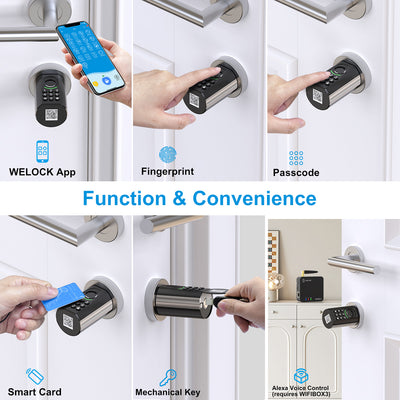 WELOCK App

Fingerprint

Passcode

Function & Convenience

Smart Card

Mechanical Key

Alexa Voice Control (requires WIFIBOX3)