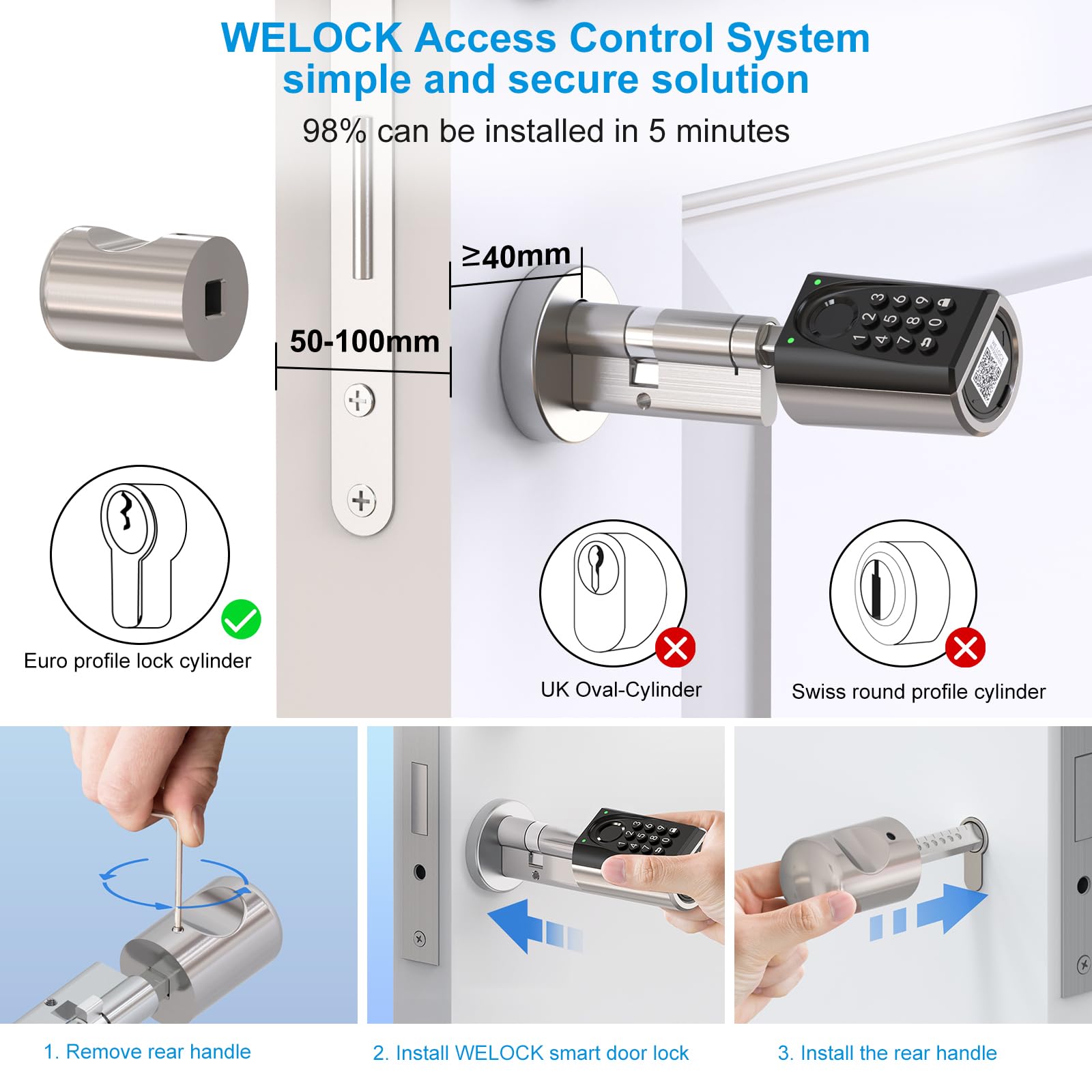 WELOCK Access Control System
simple and secure solution

98% can be installed in 5 minutes

≥40mm

50-100mm

1 2 3 4 5 6 7 8 9 0

Euro profile lock cylinder

UK Oval-Cylinder

Swiss round profile cylinder

1. Remove rear handle

2. Install WELOCK smart door lock

3. Install the rear handle