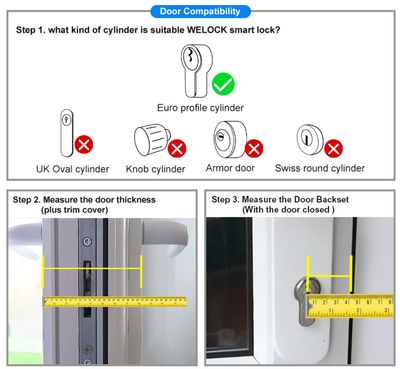 Door Compatibility

Step 1. what kind of cylinder is suitable WELOCK smart lock?

Euro profile cylinder

UK Oval cylinder

Knob cylinder

Armor door

Swiss round cylinder

Step 2. Measure the door thickness (plus trim cover)

Step 3. Measure the Door Backset (With the door closed )

1 2 3 4 5 6 7 8

1 2 3