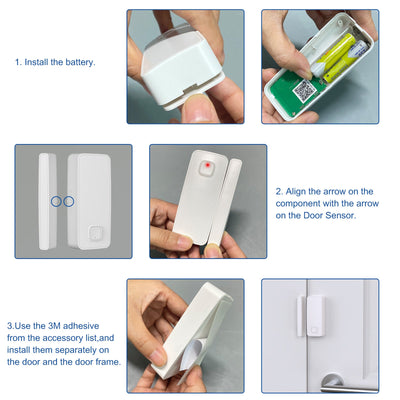 1. Install the battery.

2. Align the arrow on the component with the arrow on the Door Sensor.

3.Use the 3M adhesive from the accessory list,and install them separately on the door and the door frame.