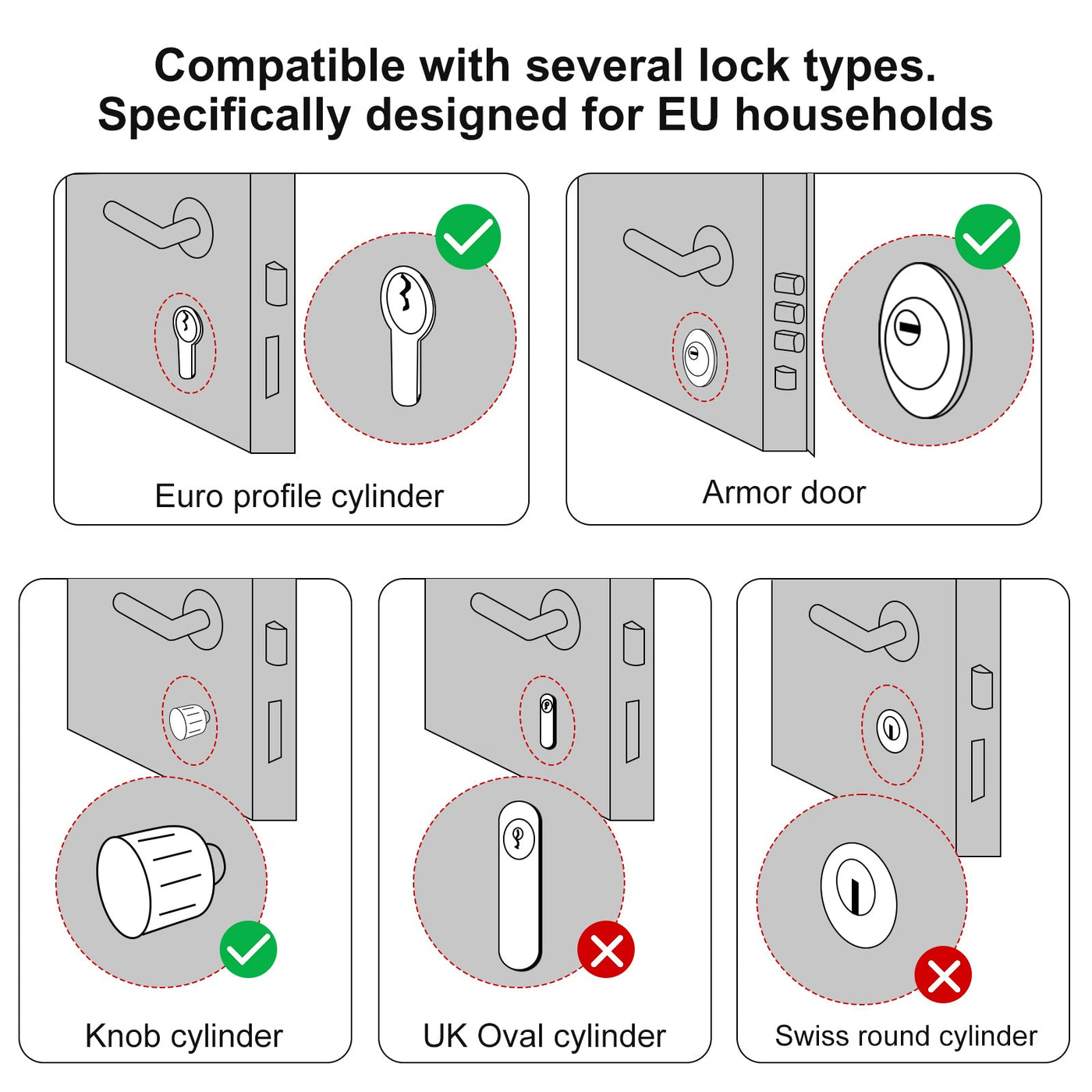 Compatible with several lock types.
Specifically designed for EU households

Euro profile cylinder

Armor door

Knob cylinder

UK Oval cylinder

Swiss round cylinder