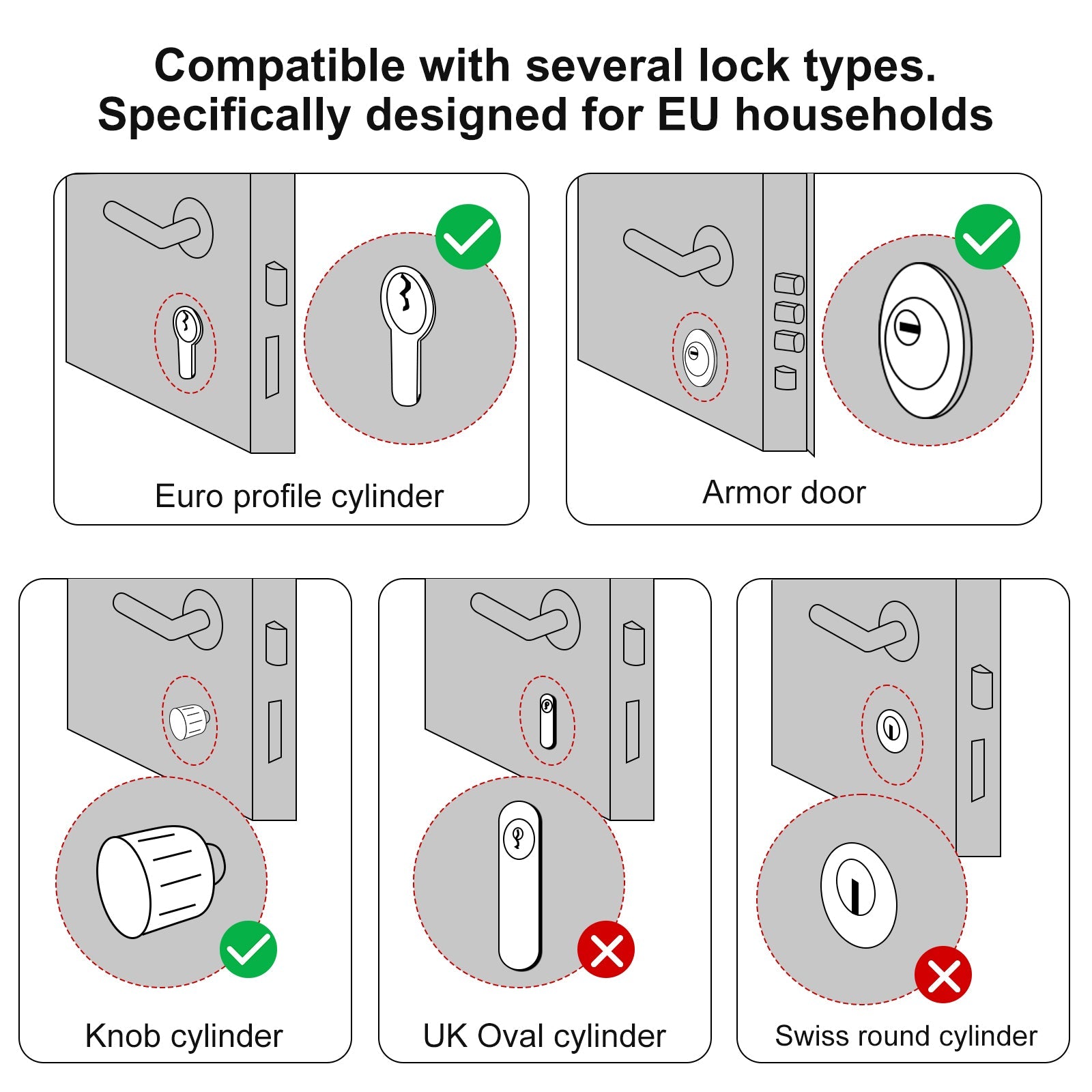 Compatible with several lock types.
Specifically designed for EU households

Euro profile cylinder

Armor door

Knob cylinder

UK Oval cylinder

Swiss round cylinder