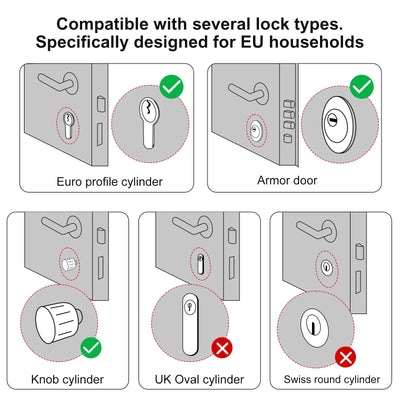 Compatible with several lock types.
Specifically designed for EU households

Euro profile cylinder

Armor door

Knob cylinder

UK Oval cylinder

Swiss round cylinder