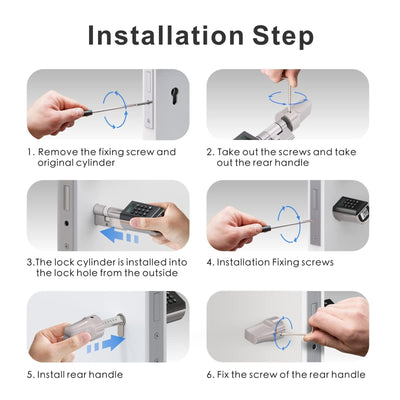 Installation Step

1. Remove the fixing screw and original cylinder

2. Take out the screws and take out the rear handle

3.The lock cylinder is installed into the lock hole from the outside

4. Installation Fixing screws

5. Install rear handle

6. Fix the screw of the rear handle