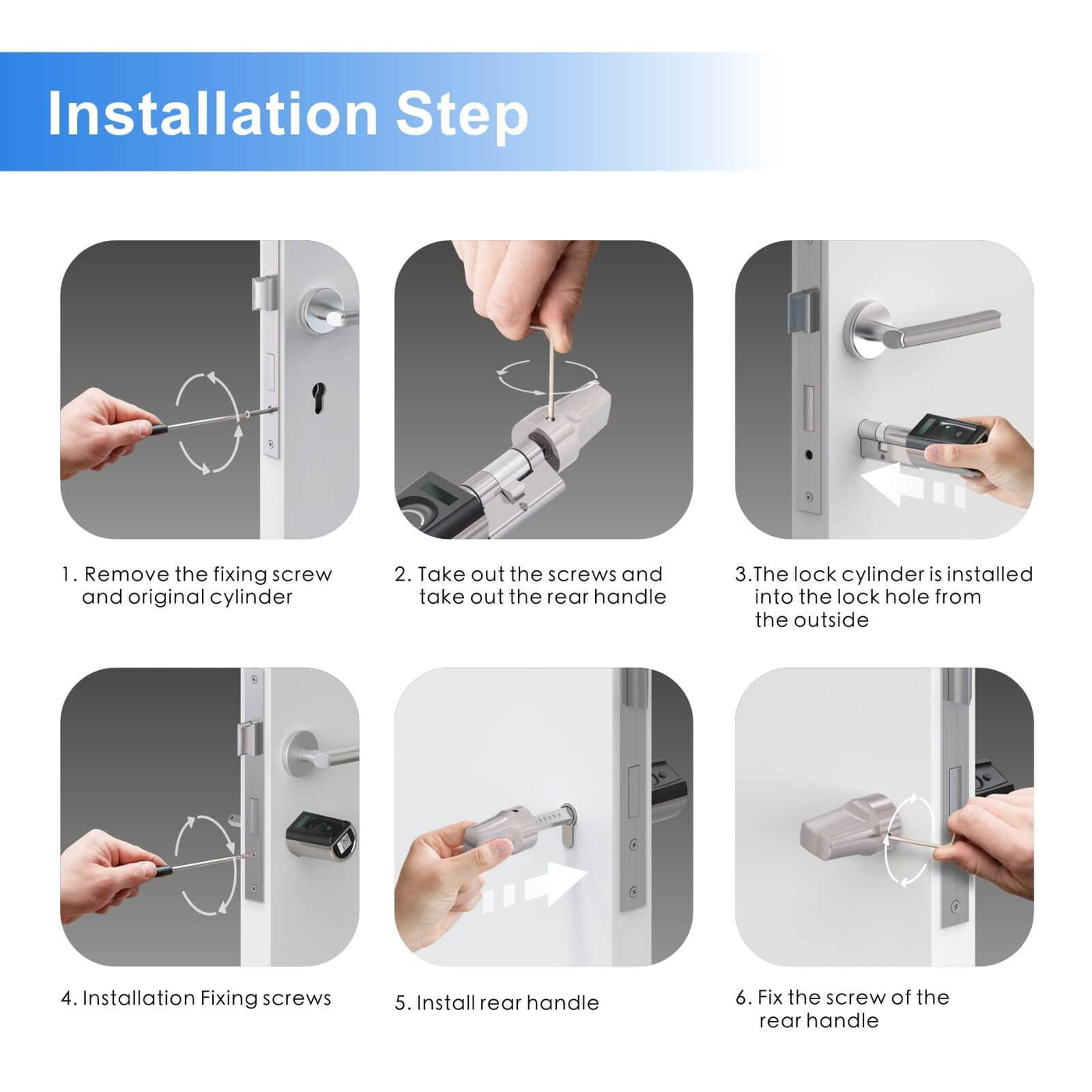 Installation Step

1. Remove the fixing screw and original cylinder

2. Take out the screws and take out the rear handle

3.The lock cylinder is installed into the lock hole from the outside

4. Installation Fixing screws

5. Install rear handle

6. Fix the screw of the rear handle